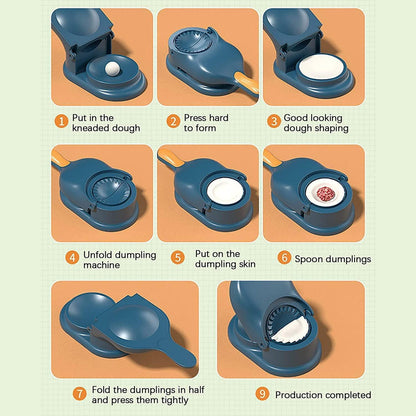 1 Put in the kneaded dough

2 Press hard to form

3 Good looking dough shaping

4 Unfold dumpling machine

5 Put on the dumpling skin

6 Spoon dumplings

7 Fold the dumplings in half and press them tightly

9 Production completed